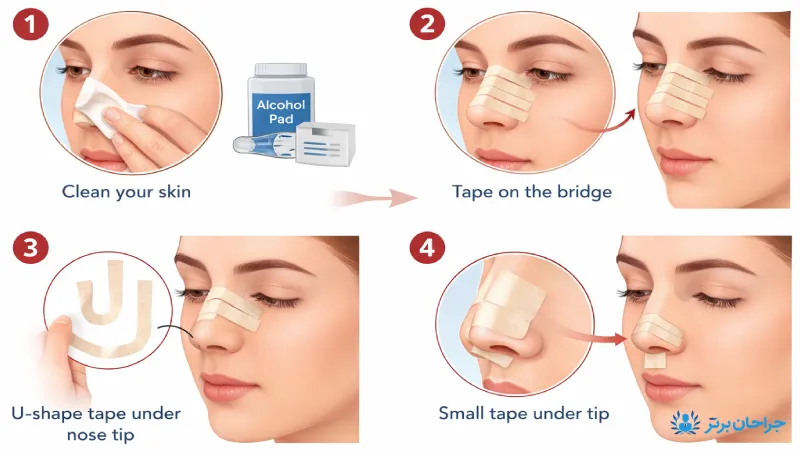 1

Alcohol Pad

Clean your skin

2

Tape on the bridge

3

U-shape tape under nose tip

4

Small tape under tip

جراحان برتر